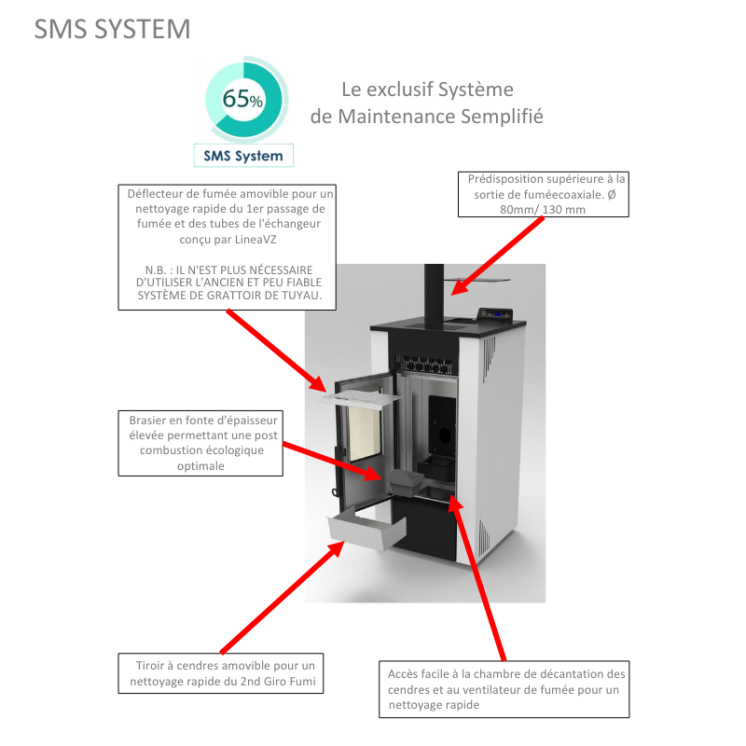 SMS SYSTEM

65%

SMS System

Le exclusif Système de Maintenance Semplifié

Déflecteur de fumée amovible pour un nettoyage rapide du 1er passage de fumée et des tubes de l'échangeur conçu par LineaVZ

N.B. : IL N'EST PLUS NÉCESSAIRE D'UTILISER L'ANCIEN ET PEU FIABLE SYSTÈME DE GRATTOIR DE TUYAU.

Prédisposition supérieure à la sortie de fuméecoaxiale. Ø 80mm/ 130 mm

Brasier en fonte d'épaisseur élevée permettant une post combustion écologique optimale

Tiroir à cendres amovible pour un nettoyage rapide du 2nd Giro Fumi

Accès facile à la chambre de décantation des cendres et au ventilateur de fumée pour un nettoyage rapide